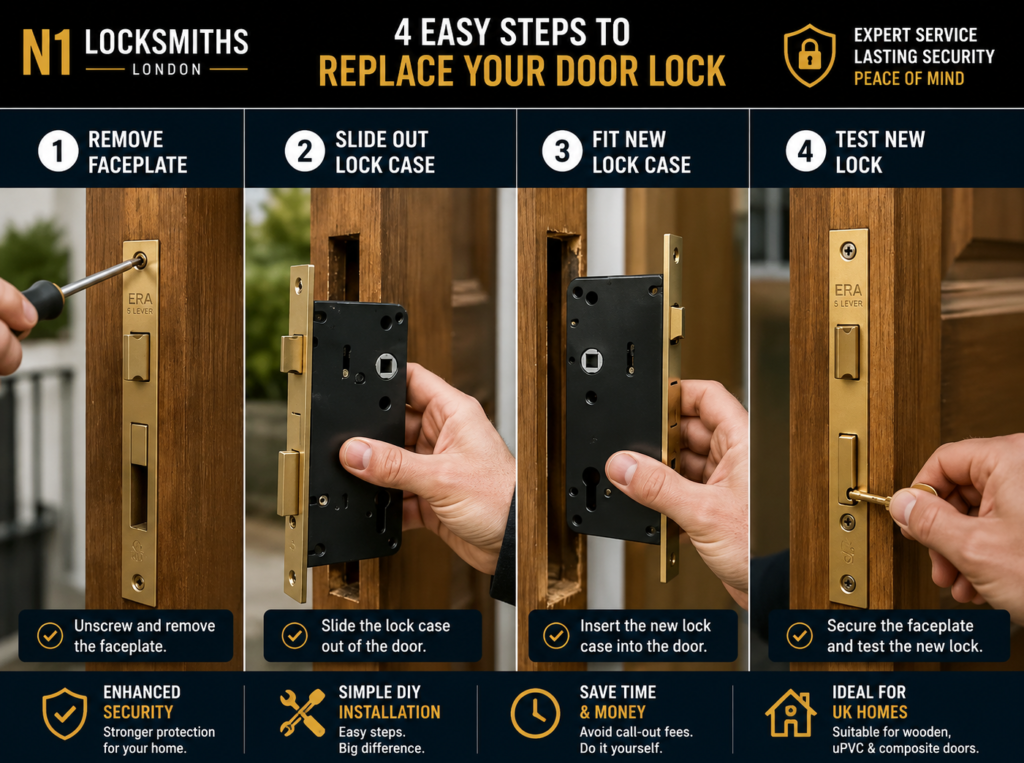 N1 LOCKSMITHS
LONDON

4 EASY STEPS TO
REPLACE YOUR DOOR LOCK

EXPERT SERVICE
LASTING SECURITY
PEACE OF MIND

1 REMOVE FACEPLATE

ERA
5 LEVER

Unscrew and remove the faceplate.

2 SLIDE OUT LOCK CASE

Slide the lock case out of the door.

3 FIT NEW LOCK CASE

Insert the new lock case into the door.

4 TEST NEW LOCK

ERA
5 LEVER

Secure the faceplate and test the new lock.

ENHANCED SECURITY
Stronger protection for your home.

SIMPLE DIY INSTALLATION
Easy steps. Big difference.

SAVE TIME & MONEY
Avoid call-out fees. Do it yourself.

IDEAL FOR UK HOMES
Suitable for wooden, uPVC & composite doors.